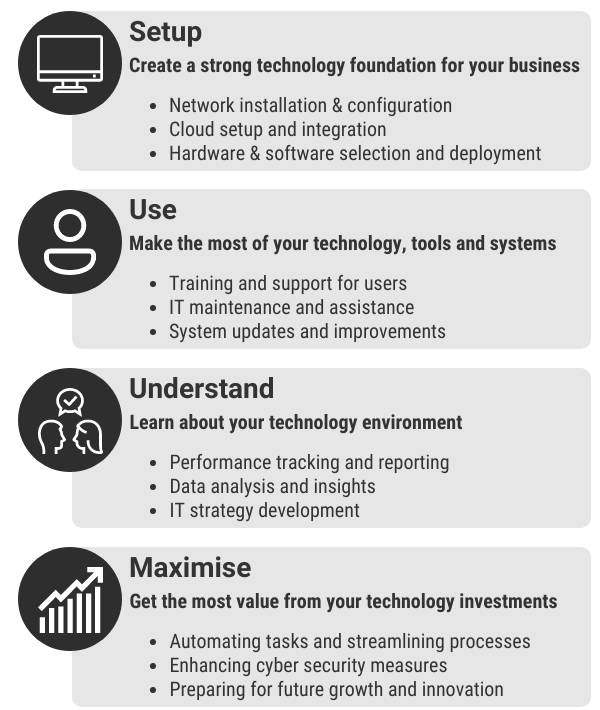 Setup
Create a strong technology foundation for your business

- Network installation & configuration
- Cloud setup and integration
- Hardware & software selection and deployment

Use
Make the most of your technology, tools and systems

- Training and support for users
- IT maintenance and assistance
- System updates and improvements

Understand
Learn about your technology environment

- Performance tracking and reporting
- Data analysis and insights
- IT strategy development

Maximise
Get the most value from your technology investments

- Automating tasks and streamlining processes
- Enhancing cyber security measures
- Preparing for future growth and innovation