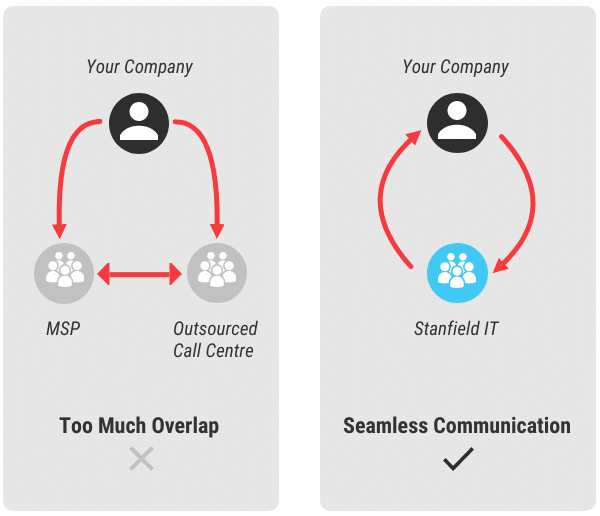 Your Company

MSP

Outsourced Call Centre

Too Much Overlap

Your Company

Stanfield IT

Seamless Communication