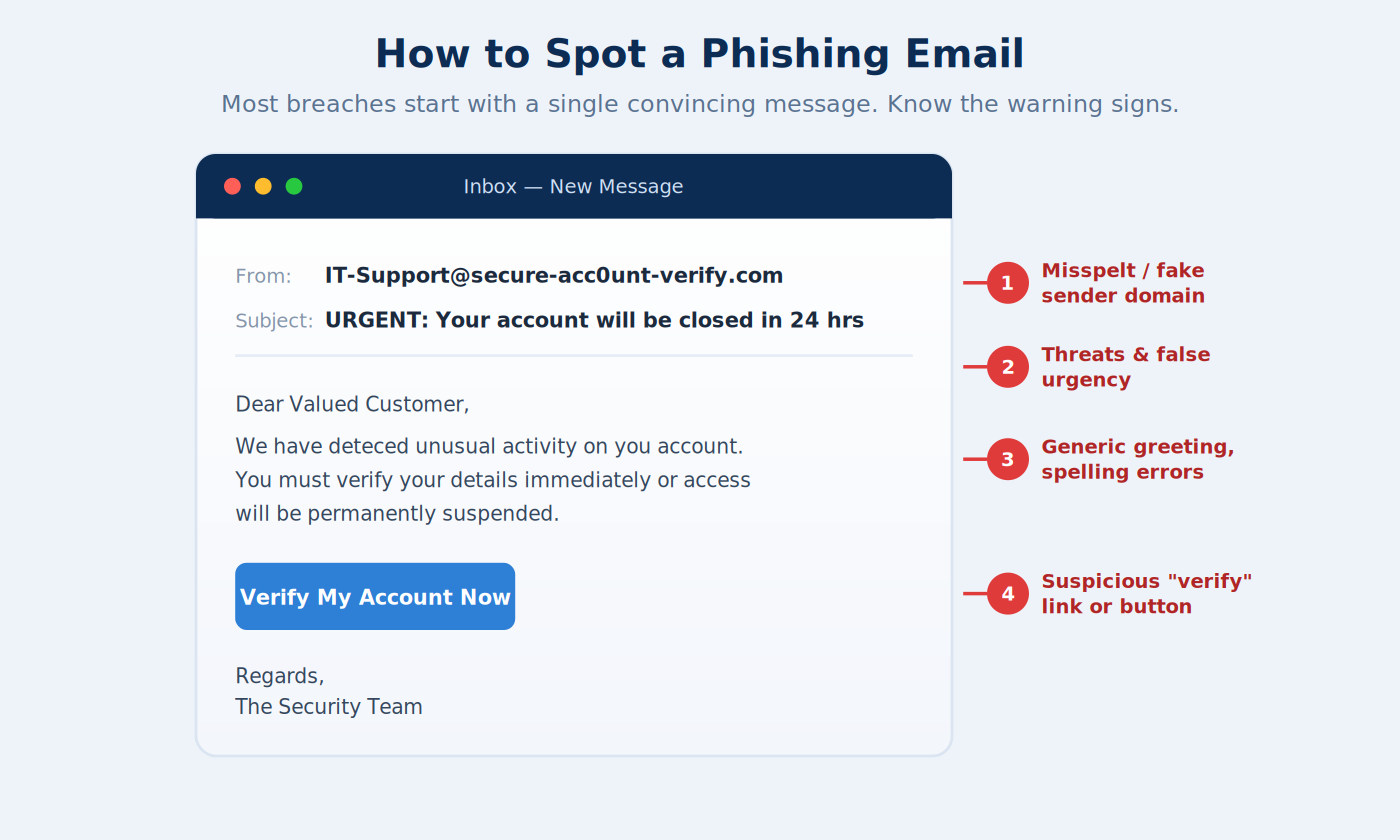 How to Spot a Phishing Email

Most breaches start with a single convincing message. Know the warning signs.

Inbox — New Message

From: IT-Support@secure-acc0unt-verify.com

Subject: URGENT: Your account will be closed in 24 hrs

Dear Valued Customer,

We have deteced unusual activity on you account. You must verify your details immediately or access will be permanently suspended.

Verify My Account Now

Regards,
The Security Team

1 Misspelt / fake sender domain

2 Threats & false urgency

3 Generic greeting, spelling errors

4 Suspicious "verify" link or button